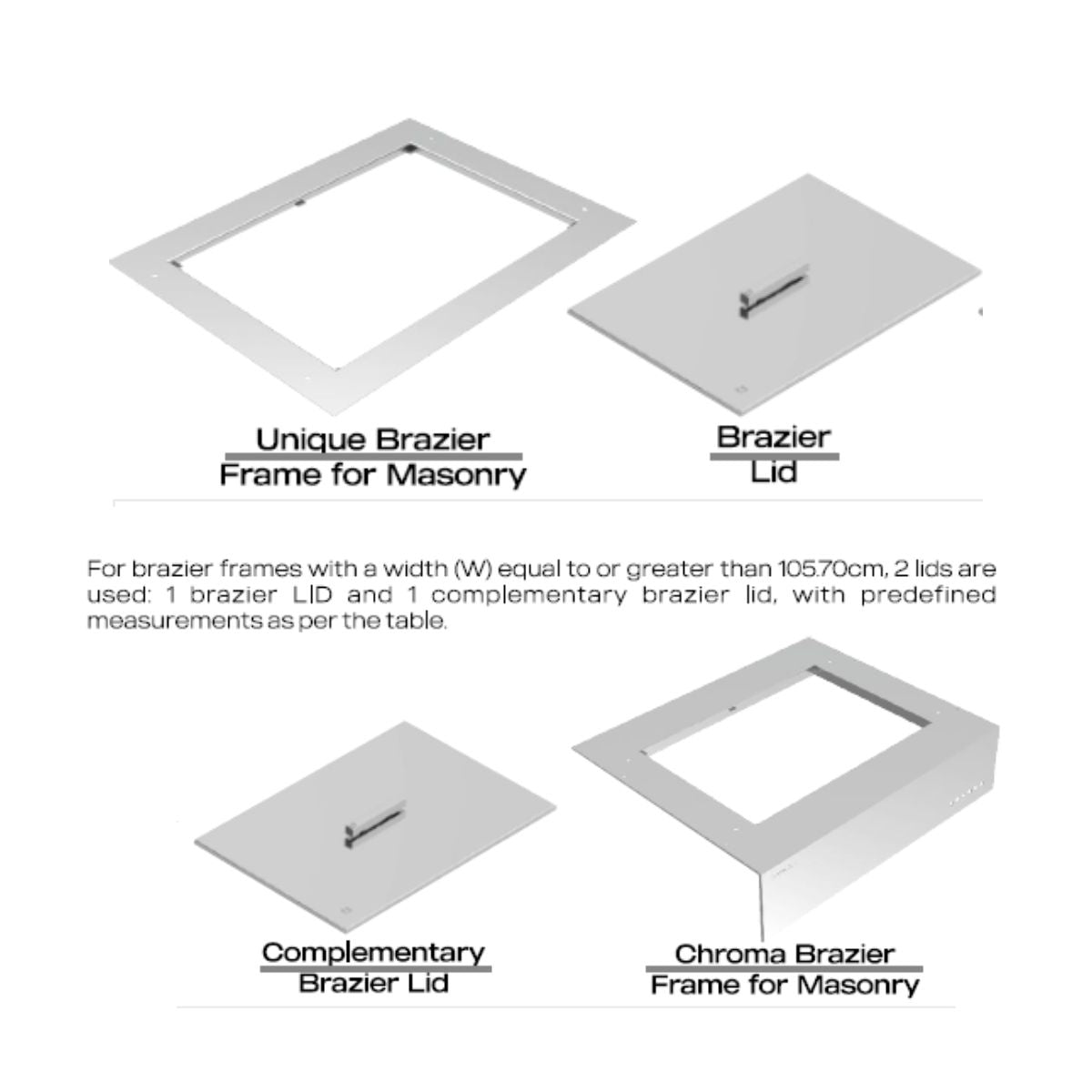 Unique Brazier
Frame for Masonry

Brazier
Lid

For brazier frames with a width (W) equal to or greater than 105.70cm, 2 lids are used: 1 brazier LID and 1 complementary brazier lid, with predefined measurements as per the table.

Complementary
Brazier Lid

Chroma Brazier
Frame for Masonry